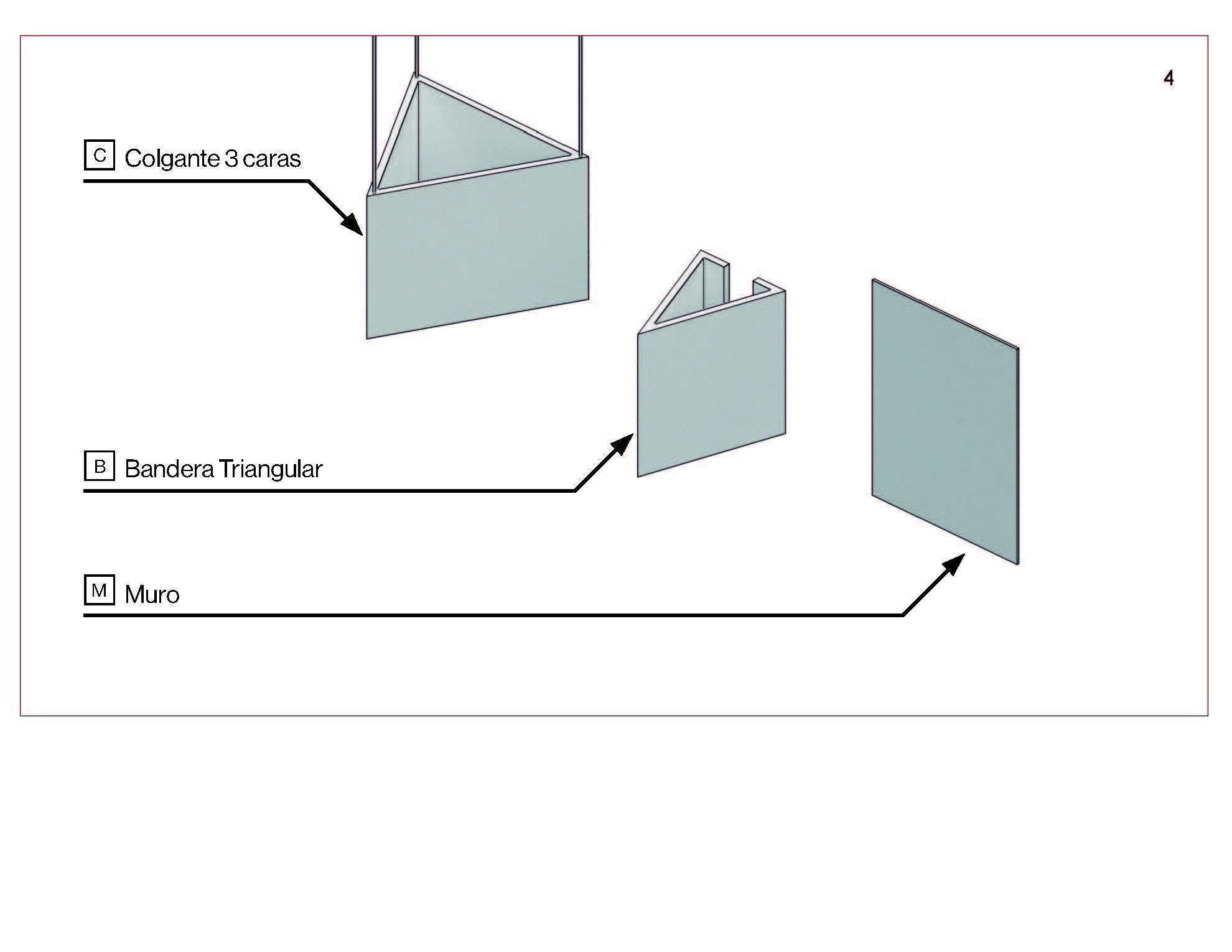 4

C Colgante 3 caras

B Bandera Triangular

M Muro